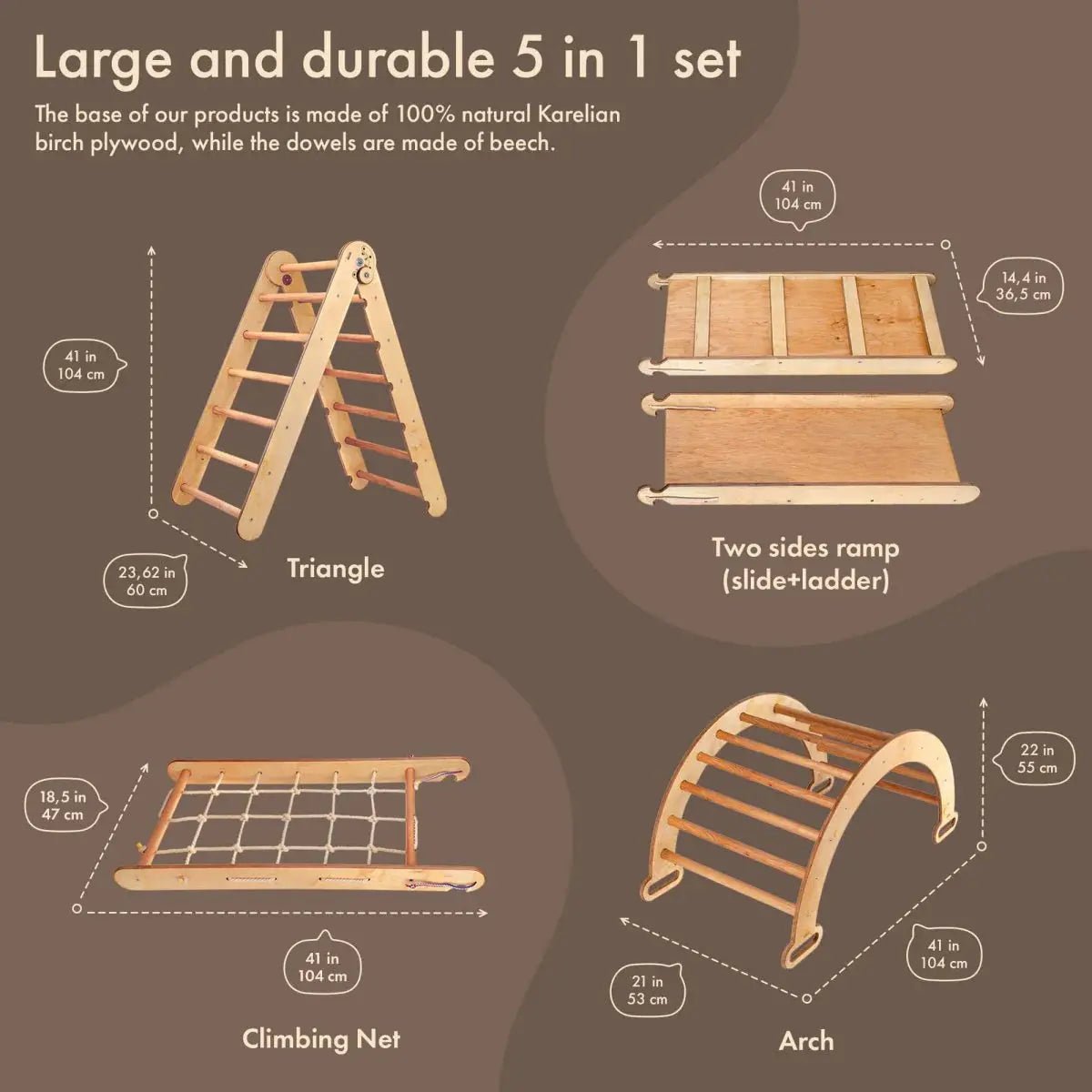 Large and durable 5 in 1 set

The base of our products is made of 100% natural Karelian birch plywood, while the dowels are made of beech.

41 in
104 cm

23,62 in
60 cm

Triangle

41 in
104 cm

14,4 in
36,5 cm

Two sides ramp
(slide+ladder)

18,5 in
47 cm

41 in
104 cm

Climbing Net

22 in
55 cm

41 in
104 cm

21 in
53 cm

Arch